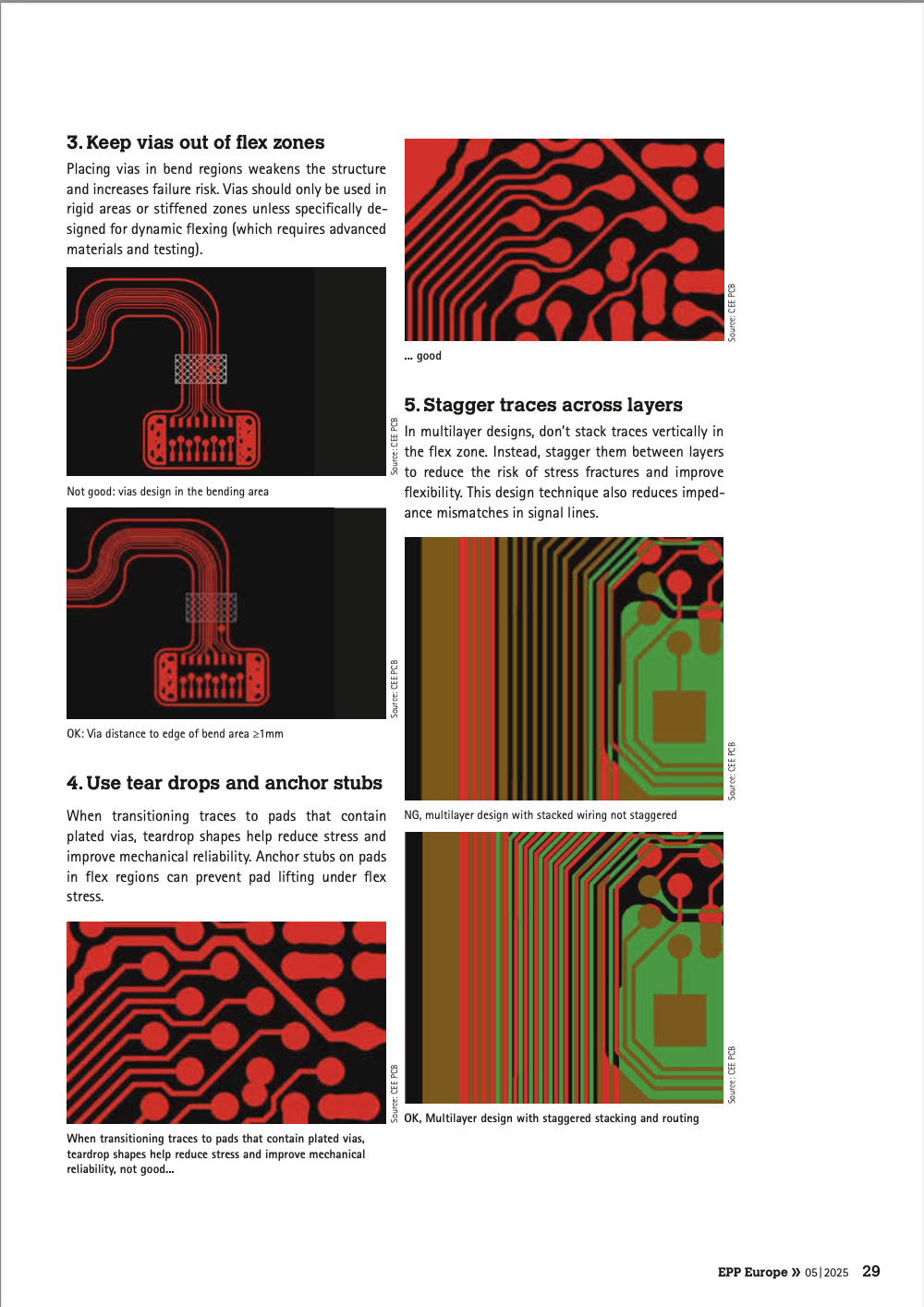 3. Keep vias out of flex zones

Placing vias in bend regions weakens the structure and increases failure risk. Vias should only be used in rigid areas or stiffened zones unless specifically designed for dynamic flexing (which requires advanced materials and testing).

Source: CEE PCB

Not good: vias design in the bending area

Source: CEE PCB

OK: Via distance to edge of bend area ≥1mm

4. Use tear drops and anchor stubs

When transitioning traces to pads that contain plated vias, teardrop shapes help reduce stress and improve mechanical reliability. Anchor stubs on pads in flex regions can prevent pad lifting under flex stress.

Source: CEE PCB

When transitioning traces to pads that contain plated vias, teardrop shapes help reduce stress and improve mechanical reliability, not good...

Source: CEE PCB

... good

5. Stagger traces across layers

In multilayer designs, don't stack traces vertically in the flex zone. Instead, stagger them between layers to reduce the risk of stress fractures and improve flexibility. This design technique also reduces impedance mismatches in signal lines.

Source: CEE PCB

NG, multilayer design with stacked wiring not staggered

Source: CEE PCB

OK, Multilayer design with staggered stacking and routing

EPP Europe » 05|2025 29